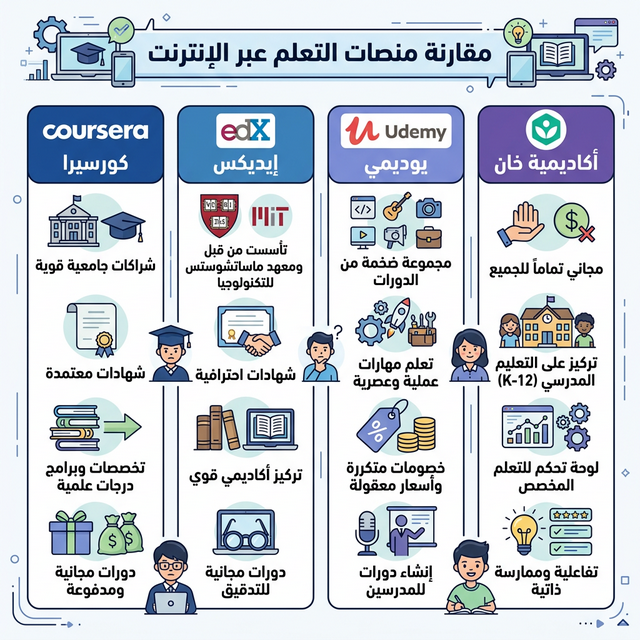 مقارنة منصات التعلم عبر الإنترنت

أكاديمية خان

مجاني تماماً للجميع

تركيز على التعليم المدرسي (K-12)

لوحة تحكم للتعلم المخصص

تفاعلية وممارسة ذاتية

Udemy
يوديمي

مجموعة ضخمة من الدورات

تعلم مهارات عملية وعصرية

خصومات متكررة وأسعار معقولة

إنشاء دورات للمدرسين

edX
إيديكس

MIT

تأسست من قبل ومعهد ماساتشوستس للتكنولوجيا

شهادات احترافية

تركيز أكاديمي قوي

دورات مجانية للتدقيق

coursera
كورسيرا

شراكات جامعية قوية

شهادات معتمدة

تخصصات وبرامج درجات علمية

دورات مجانية ومدفوعة